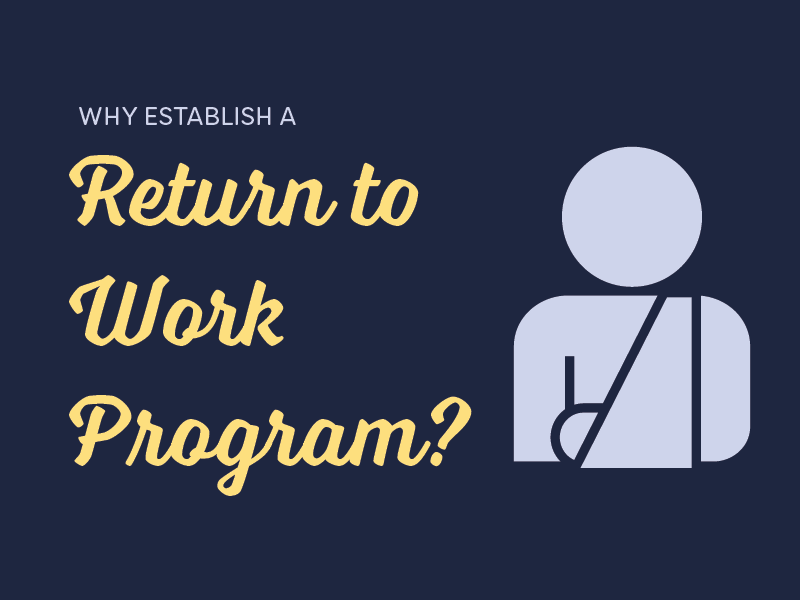 WHY ESTABLISH A

Return to Work Program?